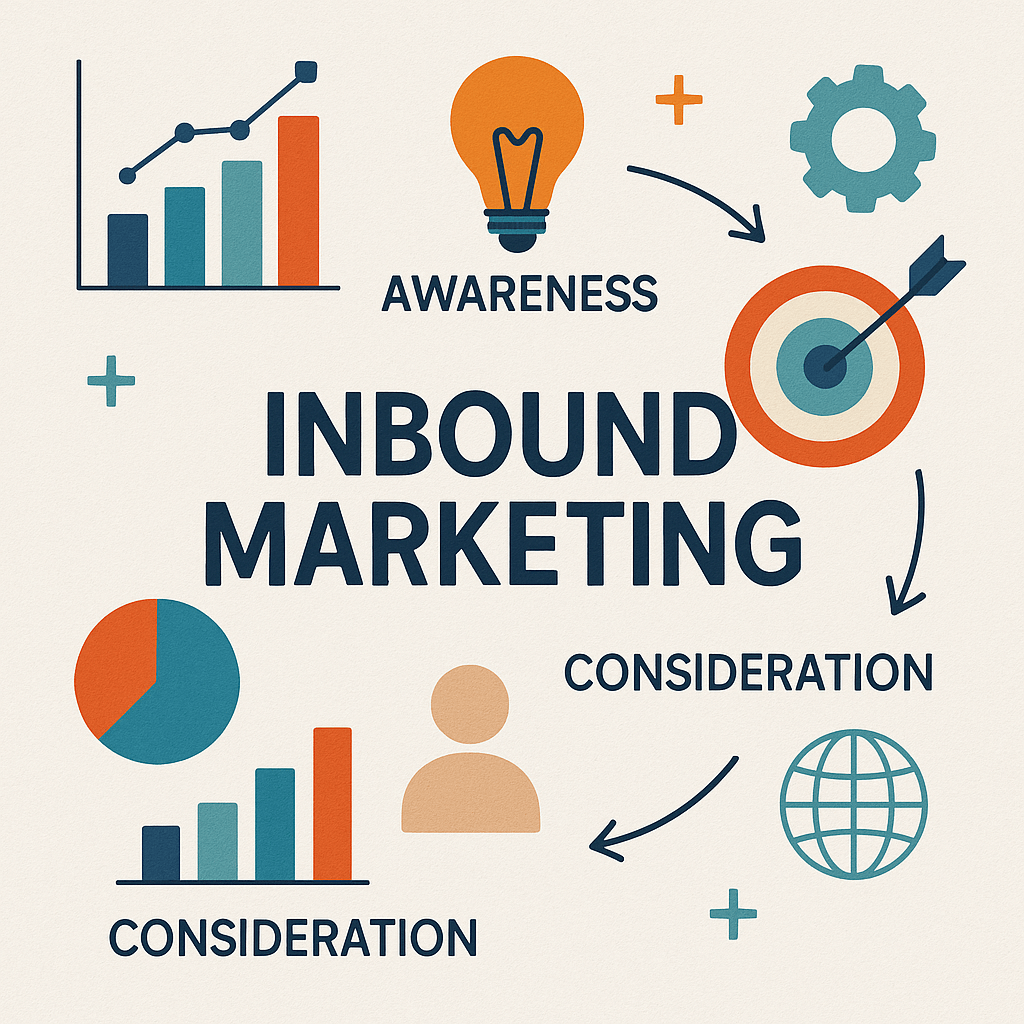 AWARENESS

INBOUND MARKETING

CONSIDERATION

CONSIDERATION